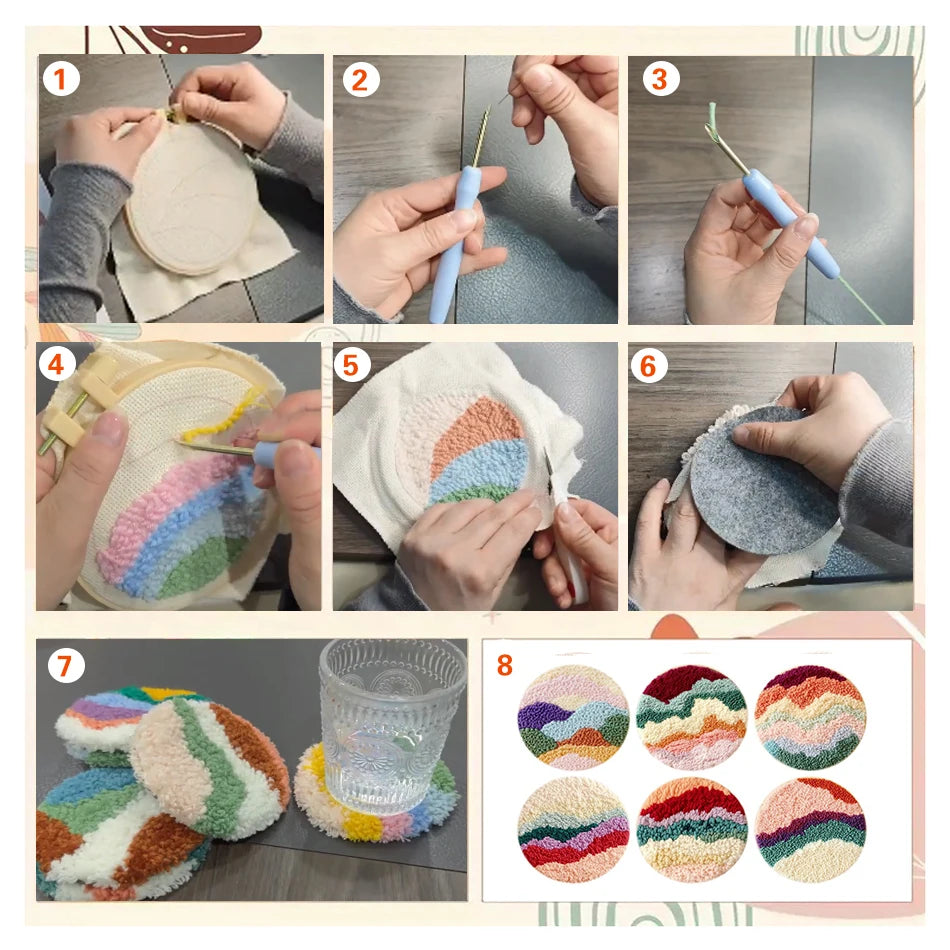 1
2
3
4
5
6
7
8